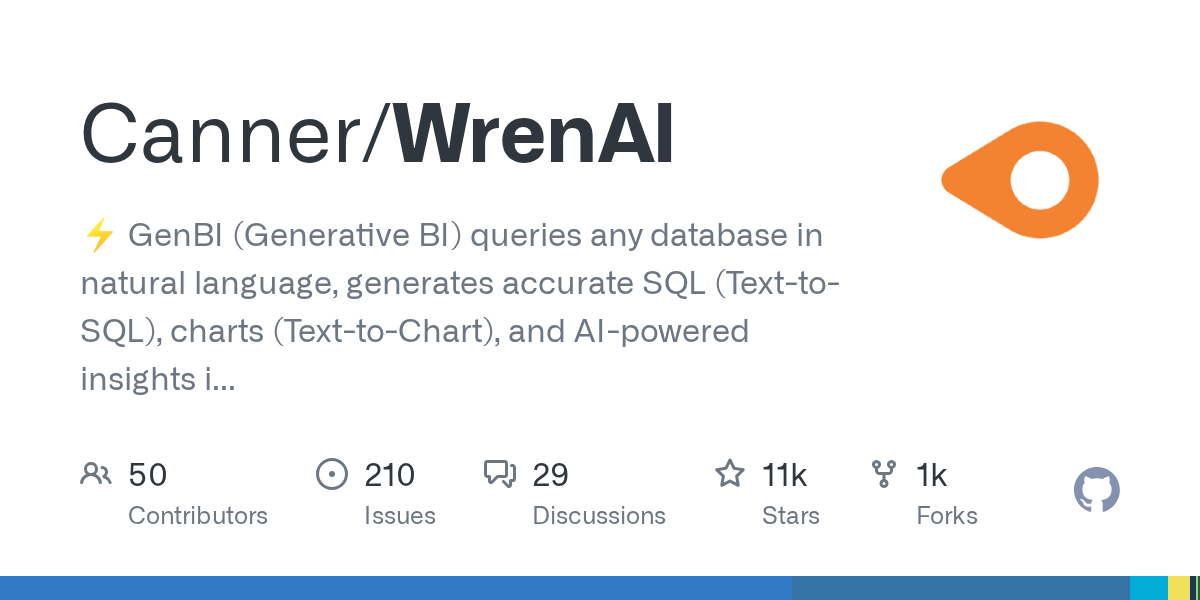 Canner/WrenAI

⚡ GenBI (Generative BI) queries any database in natural language, generates accurate SQL (Text-to-SQL), charts (Text-to-Chart), and AI-powered insights i...

50
Contributors

210
Issues

29
Discussions

11k
Stars

1k
Forks