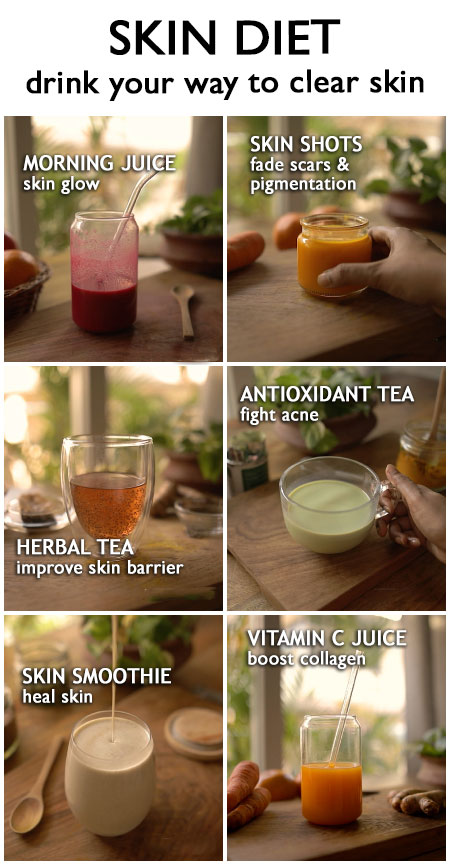 SKIN DIET
drink your way to clear skin

MORNING JUICE
skin glow

SKIN SHOTS
fade scars & pigmentation

HERBAL TEA
improve skin barrier

ANTIOXIDANT TEA
fight acne

SKIN SMOOTHIE
heal skin

VITAMIN C JUICE
boost collagen