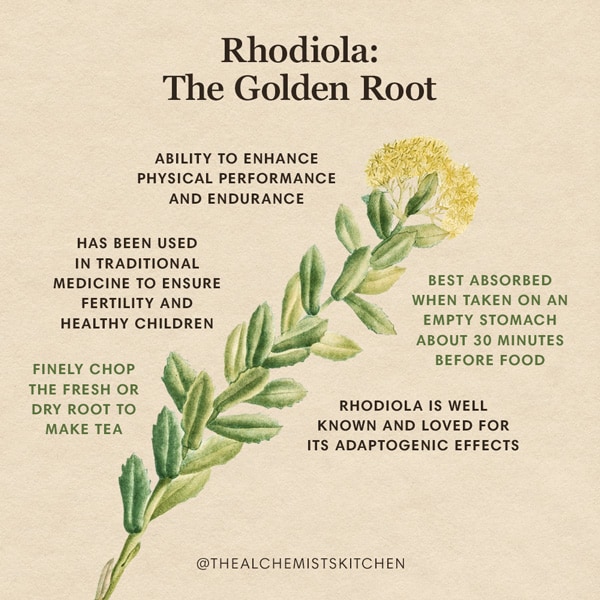 Rhodiola:
The Golden Root

ABILITY TO ENHANCE PHYSICAL PERFORMANCE AND ENDURANCE

HAS BEEN USED IN TRADITIONAL MEDICINE TO ENSURE FERTILITY AND HEALTHY CHILDREN

BEST ABSORBED WHEN TAKEN ON AN EMPTY STOMACH ABOUT 30 MINUTES BEFORE FOOD

FINELY CHOP THE FRESH OR DRY ROOT TO MAKE TEA

RHODIOLA IS WELL KNOWN AND LOVED FOR ITS ADAPTOGENIC EFFECTS

@THEALCHEMISTSKITCHEN