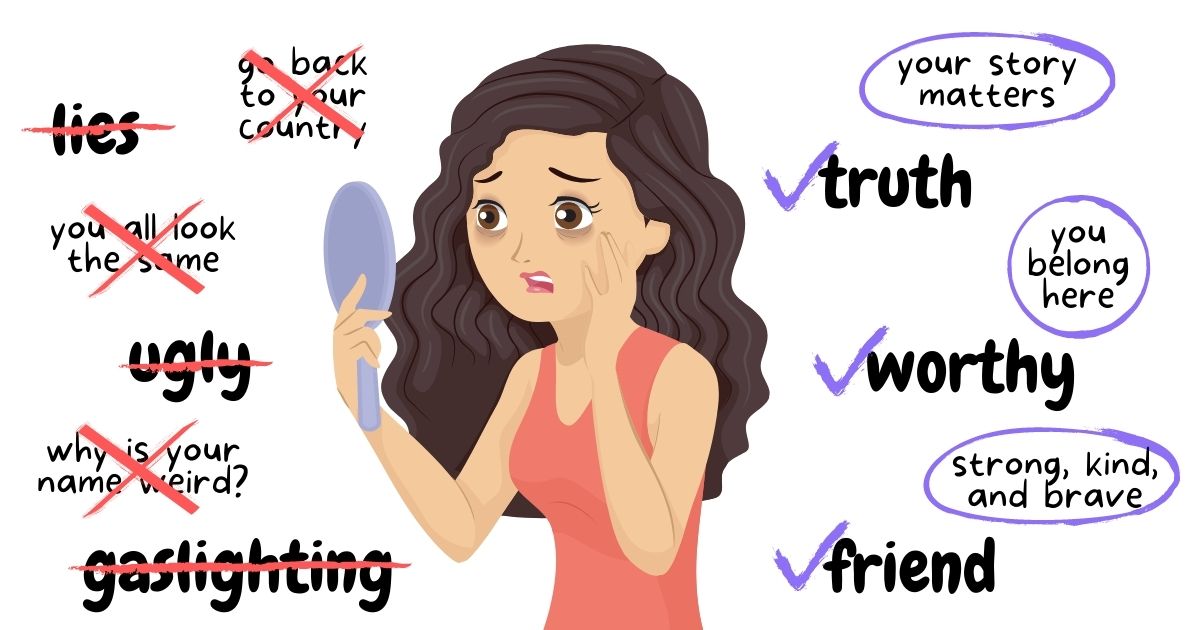 lies

go back to your country

you all look the same

ugly

why is your name weird?

gaslighting

your story matters

truth

you belong here

worthy

strong, kind, and brave

friend