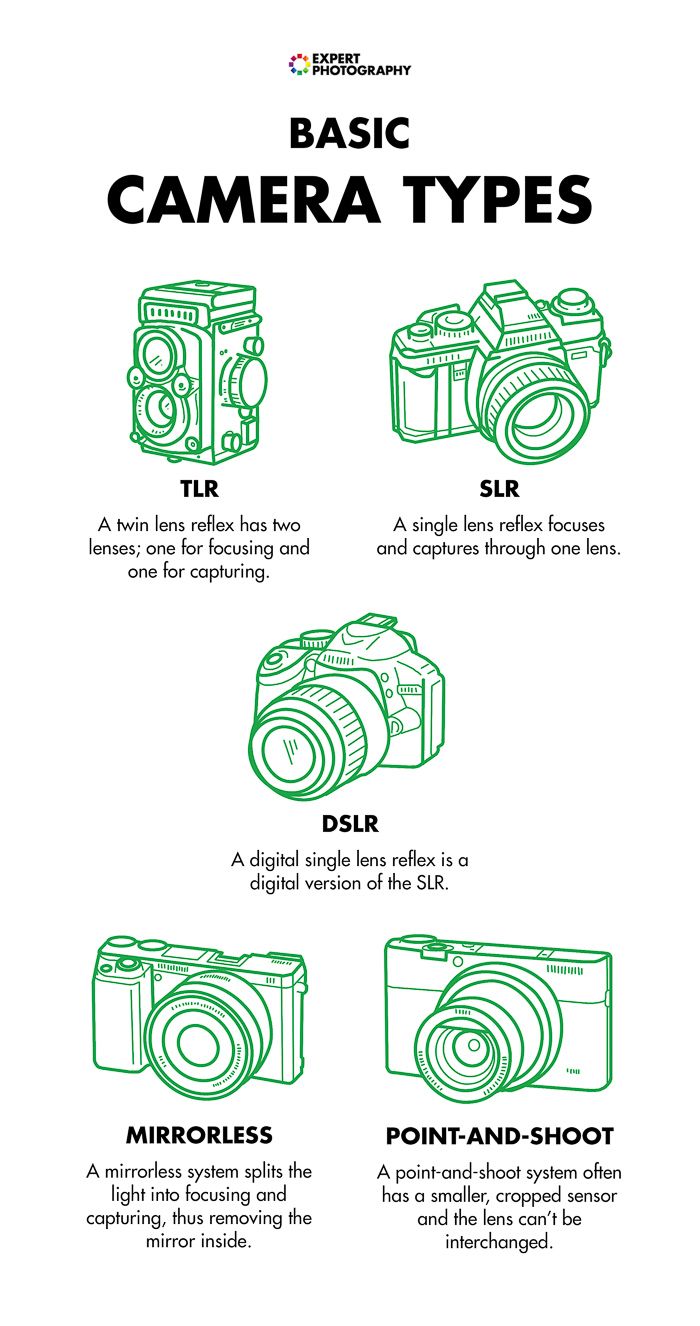 EXPERT PHOTOGRAPHY

BASIC
CAMERA TYPES

TLR
A twin lens reflex has two lenses; one for focusing and one for capturing.

SLR
A single lens reflex focuses and captures through one lens.

DSLR
A digital single lens reflex is a digital version of the SLR.

MIRRORLESS
A mirrorless system splits the light into focusing and capturing, thus removing the mirror inside.

POINT-AND-SHOOT
A point-and-shoot system often has a smaller, cropped sensor and the lens can't be interchanged.