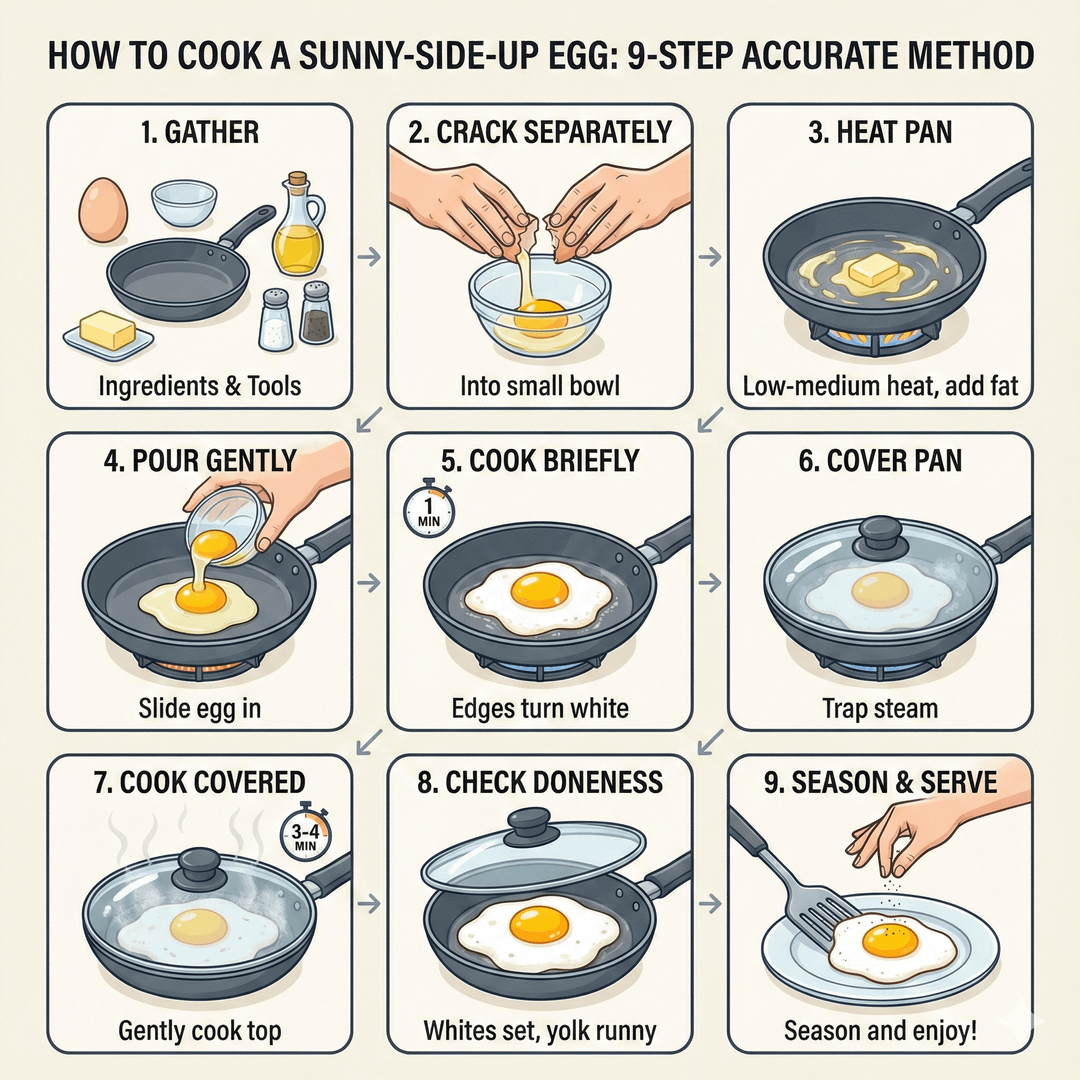 HOW TO COOK A SUNNY-SIDE-UP EGG: 9-STEP ACCURATE METHOD

1. GATHER

Ingredients & Tools

2. CRACK SEPARATELY

Into small bowl

3. HEAT PAN

Low-medium heat, add fat

4. POUR GENTLY

Slide egg in

5. COOK BRIEFLY

1 MIN

Edges turn white

6. COVER PAN

Trap steam

7. COOK COVERED

3-4 MIN

Gently cook top

8. CHECK DONENESS

Whites set, yolk runny

9. SEASON & SERVE

Season and enjoy!