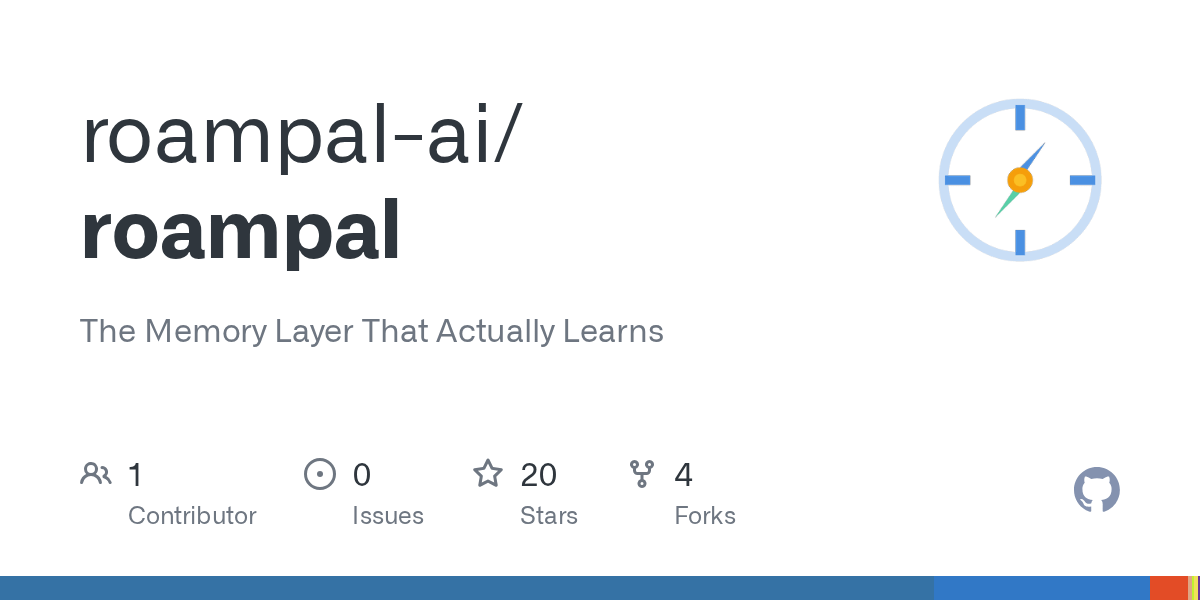 roampal-ai/
roampal

The Memory Layer That Actually Learns

1
Contributor

0
Issues

20
Stars

4
Forks