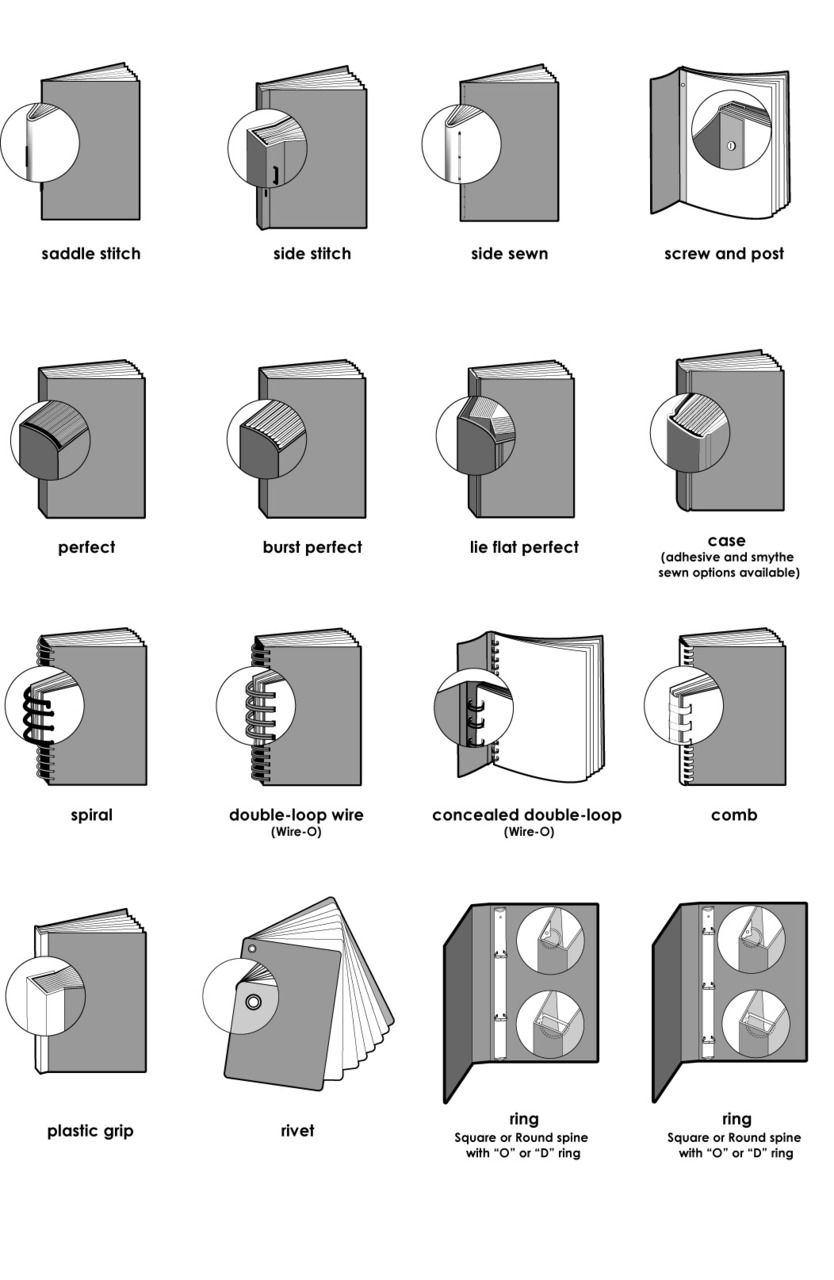 saddle stitch

side stitch

side sewn

screw and post

perfect

burst perfect

lie flat perfect

case
(adhesive and smythe sewn options available)

spiral

double-loop wire
(Wire-O)

concealed double-loop
(Wire-O)

comb

plastic grip

rivet

ring
Square or Round spine with "O" or "D" ring

ring
Square or Round spine with "O" or "D" ring