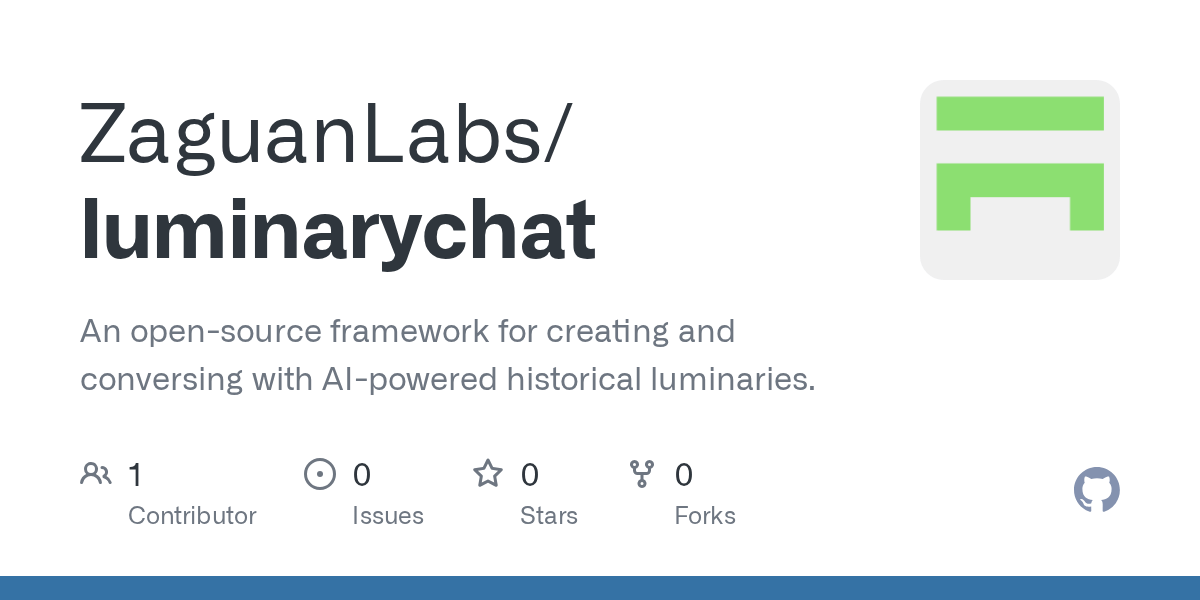 ZaguanLabs/
luminarychat

An open-source framework for creating and conversing with AI-powered historical luminaries.

1
Contributor

0
Issues

0
Stars

0
Forks